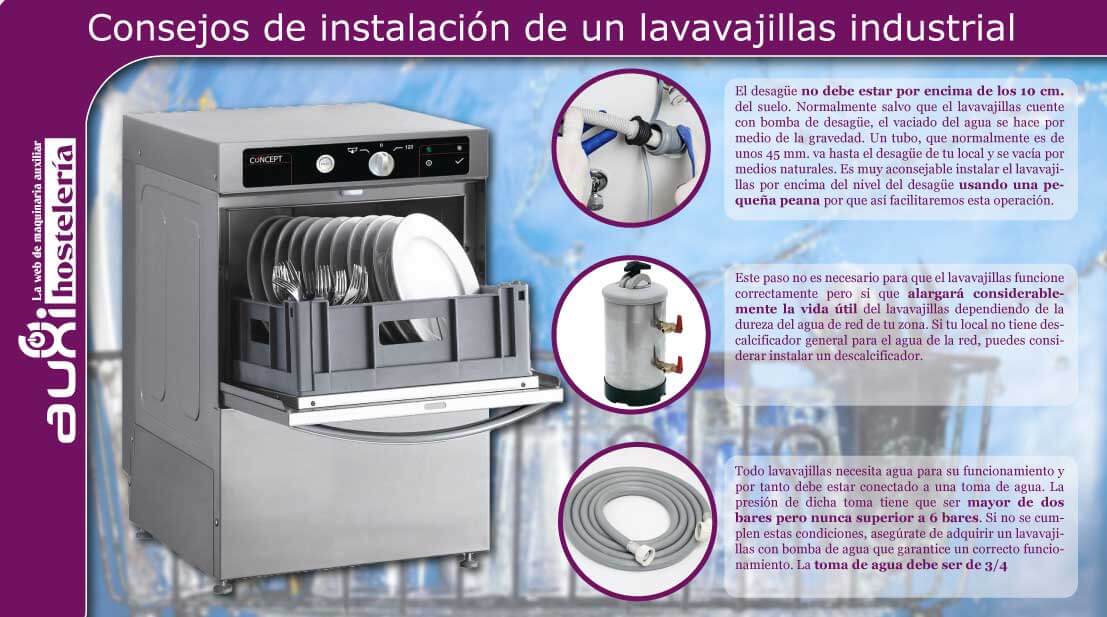 Consejos de instalación de un lavavajillas industrial

auxi hostelería
La web de maquinaria auxiliar

CONCEPT

El desagüe no debe estar por encima de los 10 cm. del suelo. Normalmente salvo que el lavavajillas cuente con bomba de desagüe, el vaciado del agua se hace por medio de la gravedad. Un tubo, que normalmente es de unos 45 mm. va hasta el desagüe de tu local y se vacía por medios naturales. Es muy aconsejable instalar el lavavajillas por encima del nivel del desagüe usando una pequeña peana por que así facilitaremos esta operación.

Este paso no es necesario para que el lavavajillas funcione correctamente pero si que alargará considerablemente la vida útil del lavavajillas dependiendo de la dureza del agua de red de tu zona. Si tu local no tiene descalcificador general para el agua de la red, puedes considerar instalar un descalcificador.

Todo lavavajillas necesita agua para su funcionamiento y por tanto debe estar conectado a una toma de agua. La presión de dicha toma tiene que ser mayor de dos bares pero nunca superior a 6 bares. Si no se cumplen estas condiciones, asegúrate de adquirir un lavavajillas con bomba de agua que garantice un correcto funcionamiento. La toma de agua debe ser de 3/4